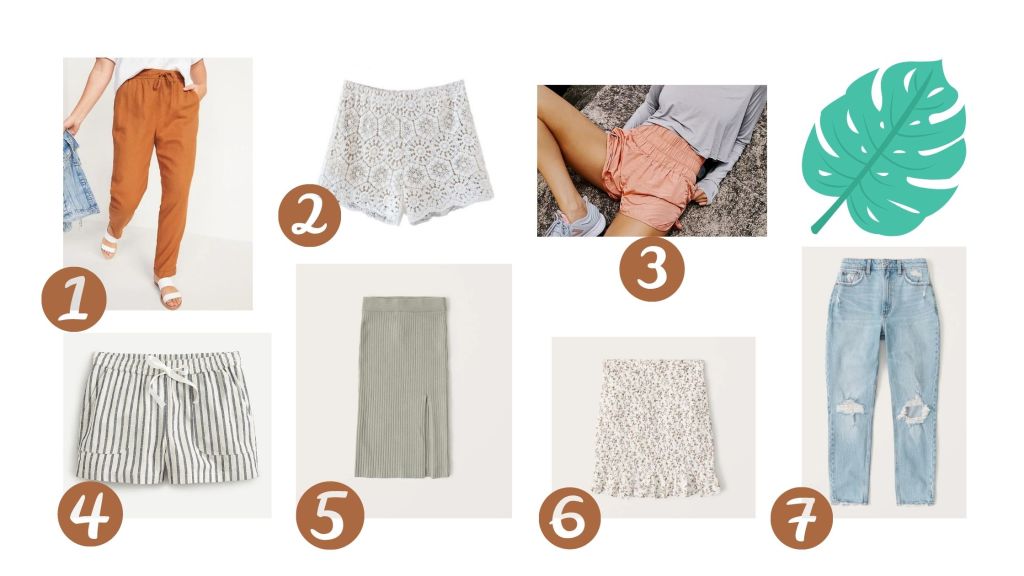 1

2

3

4

5

6

7